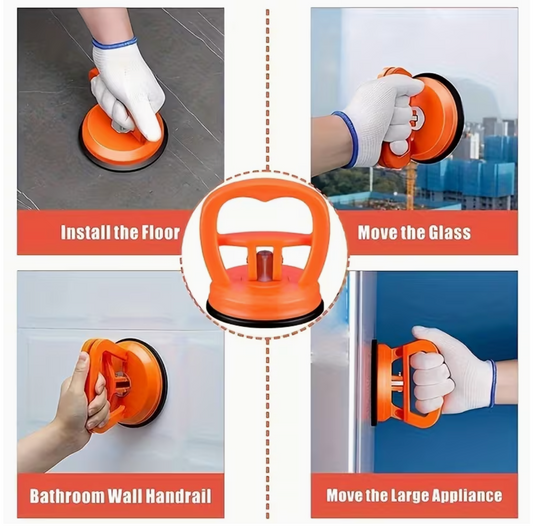 Install the Floor

Move the Glass

Bathroom Wall Handrail

Move the Large Appliance