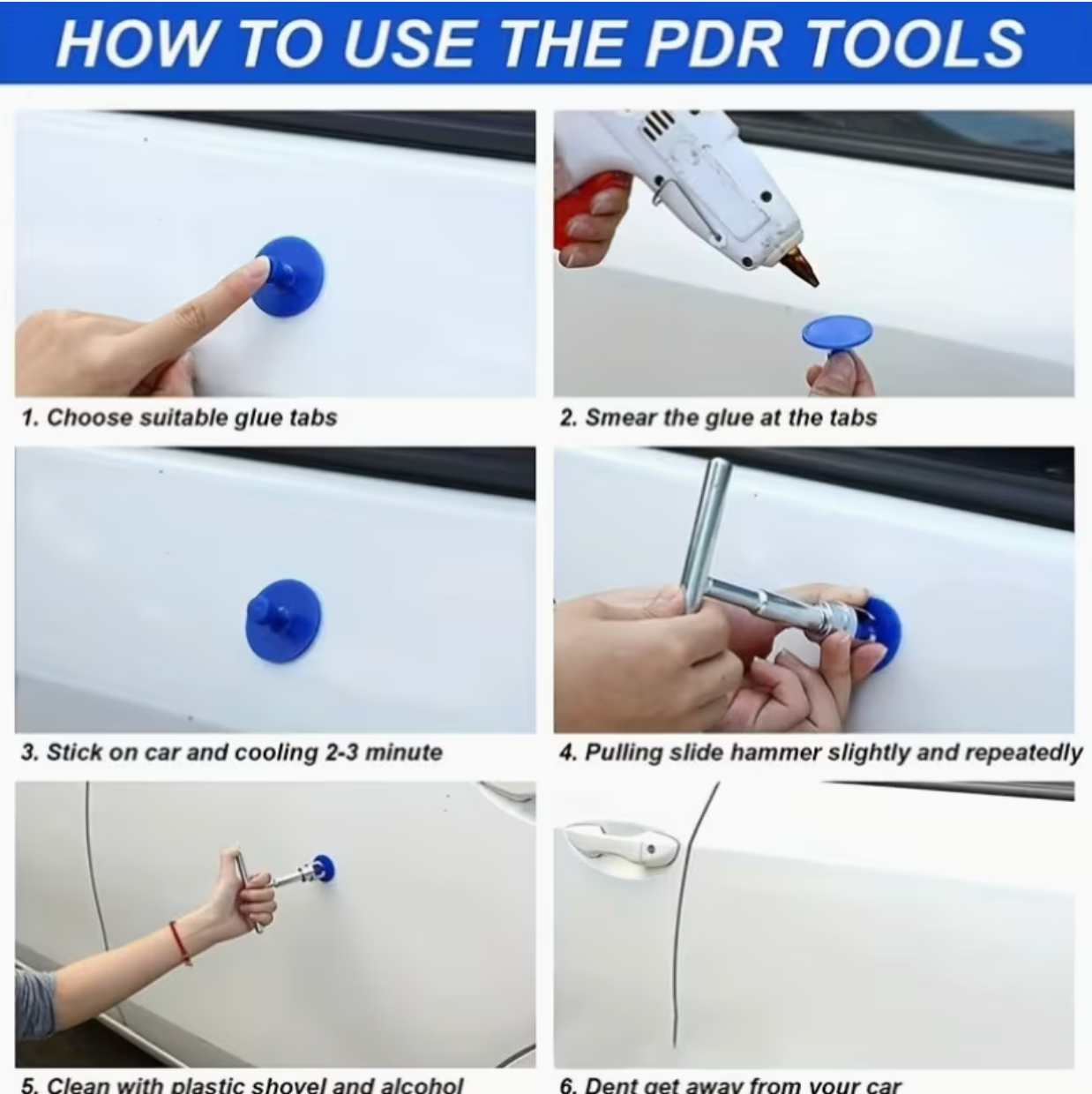 HOW TO USE THE PDR TOOLS

1. Choose suitable glue tabs

2. Smear the glue at the tabs

3. Stick on car and cooling 2-3 minute

4. Pulling slide hammer slightly and repeatedly

5. Clean with plastic shovel and alcohol

6. Dent get away from your car